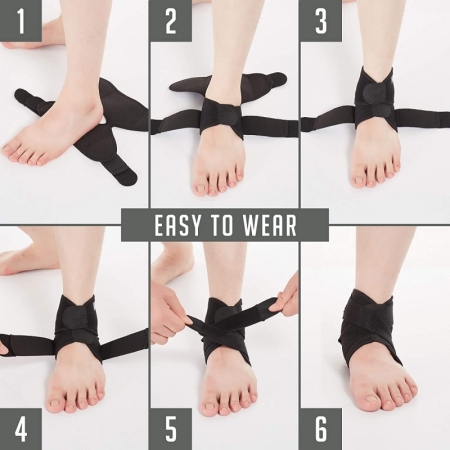 1

2

3

EASY TO WEAR

4

5

6